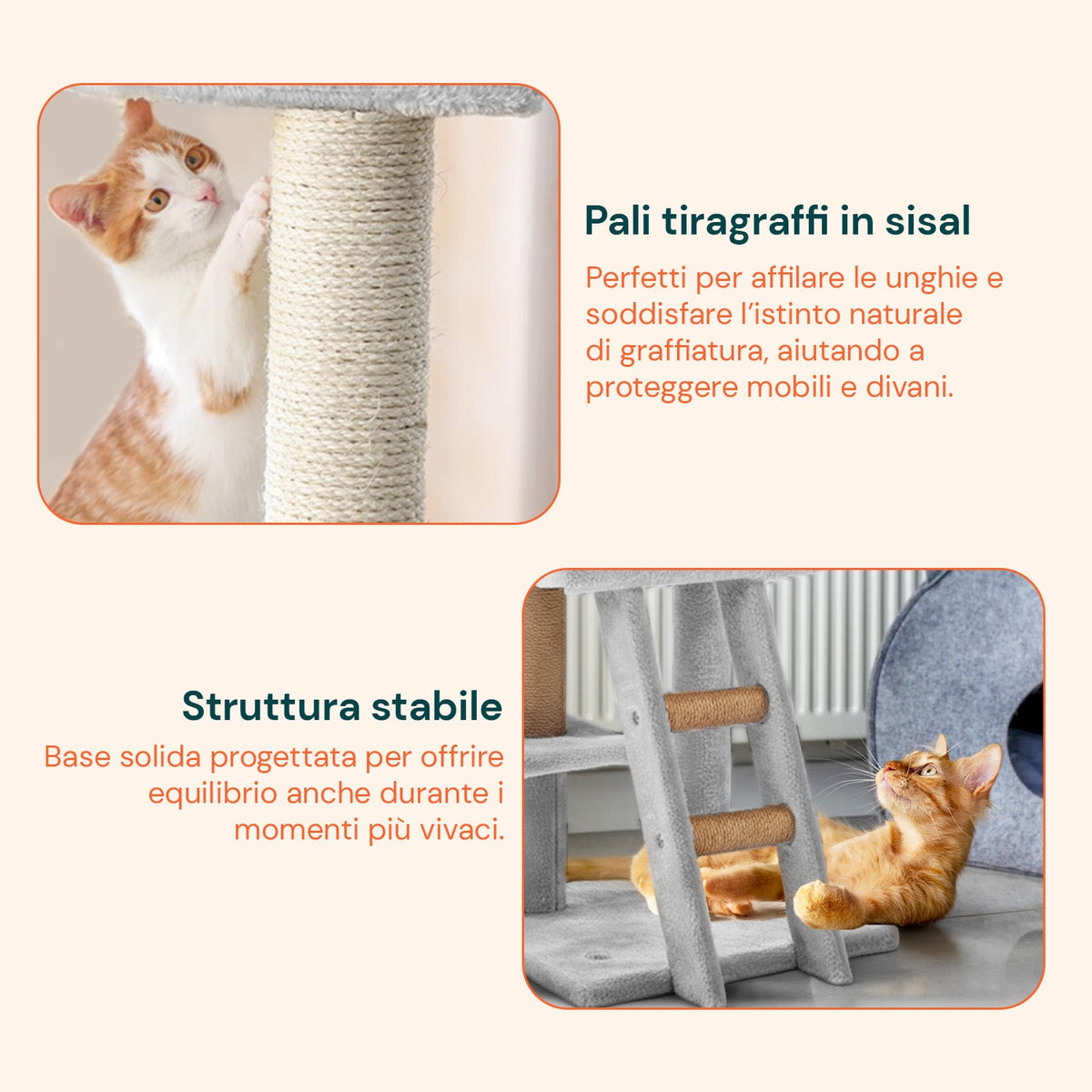 Pali tiragraffi in sisal

Perfetti per affilare le unghie e soddisfare l'istinto naturale di graffiatura, aiutando a proteggere mobili e divani.

Struttura stabile

Base solida progettata per offrire equilibrio anche durante i momenti più vivaci.