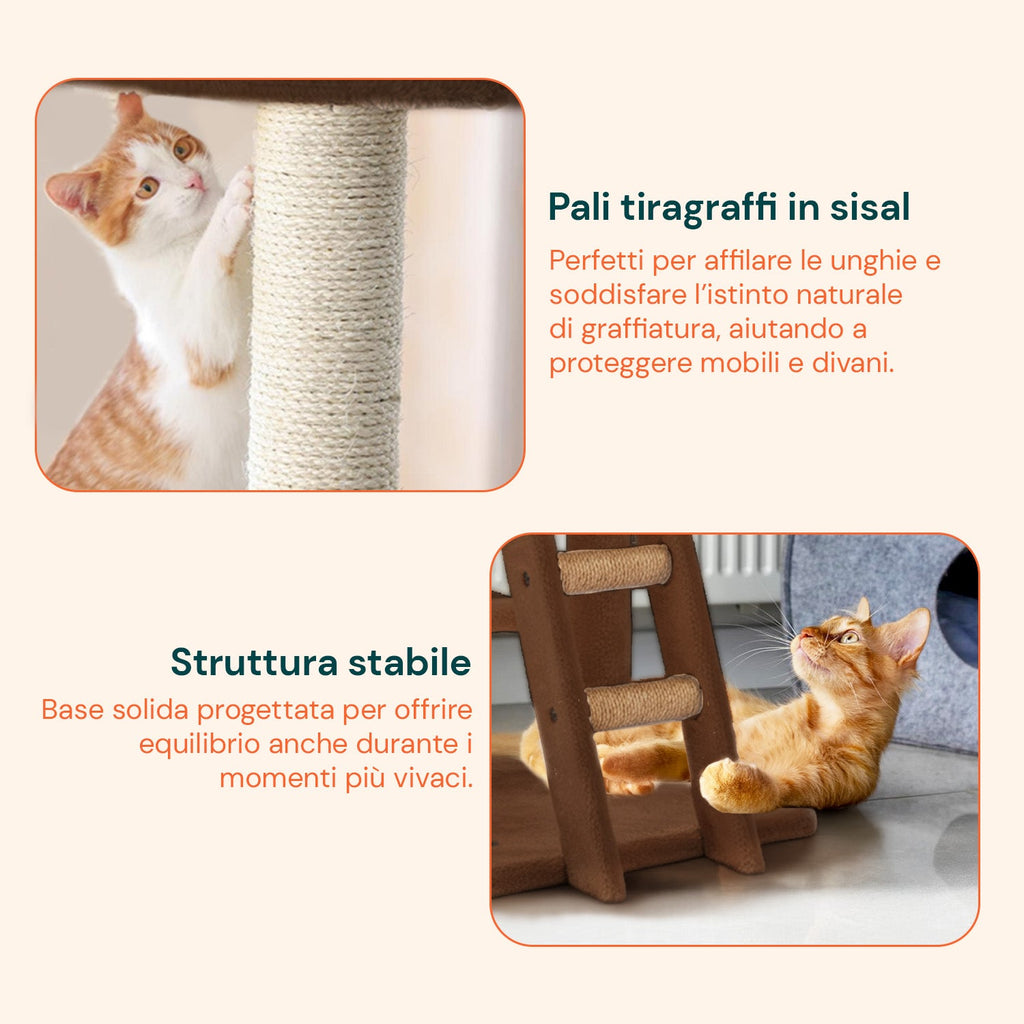 Pali tiragraffi in sisal

Perfetti per affilare le unghie e soddisfare l'istinto naturale di graffiatura, aiutando a proteggere mobili e divani.

Struttura stabile

Base solida progettata per offrire equilibrio anche durante i momenti più vivaci.